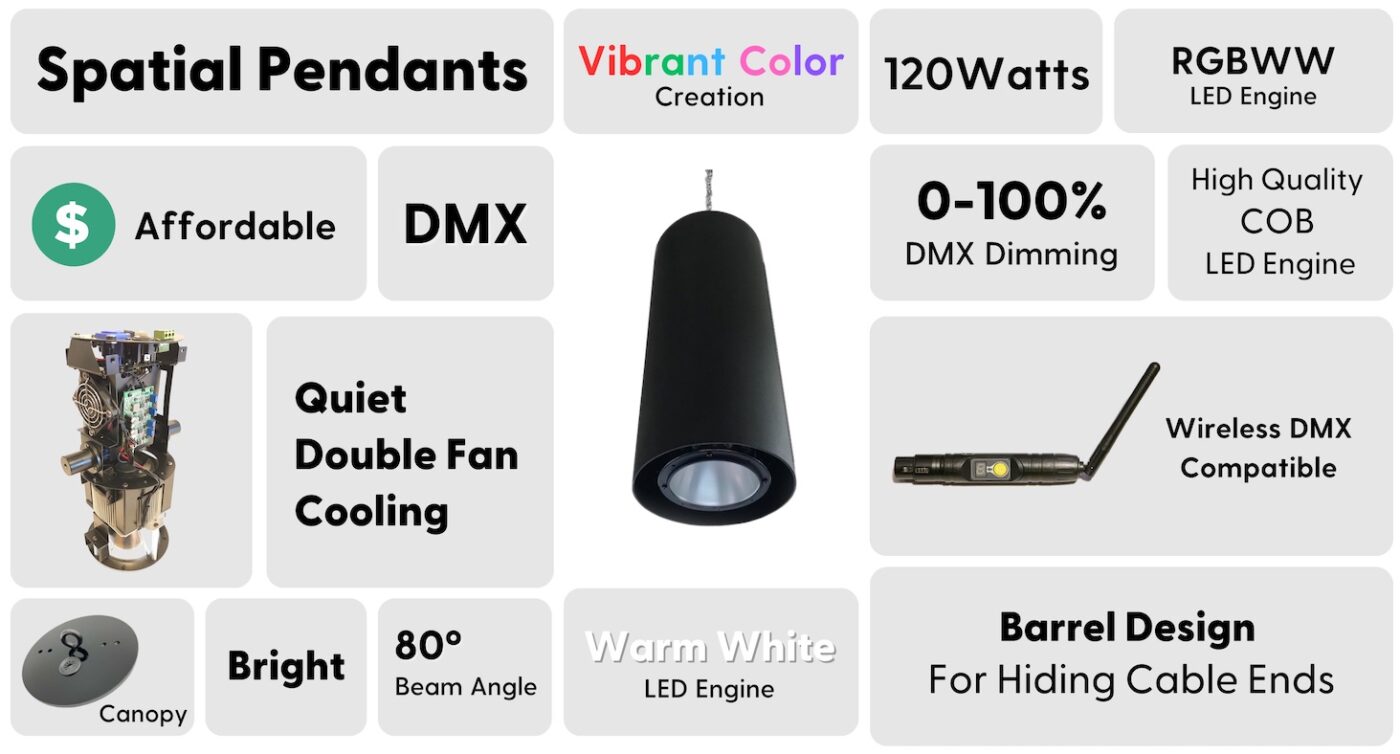 Spatial Pendants

Vibrant Color
Creation

120Watts

RGBWW
LED Engine

$ Affordable

DMX

0-100%
DMX Dimming

High Quality
COB
LED Engine

Quiet
Double Fan
Cooling

Wireless DMX
Compatible

Canopy

Bright

80°
Beam Angle

Warm White
LED Engine

Barrel Design
For Hiding Cable Ends